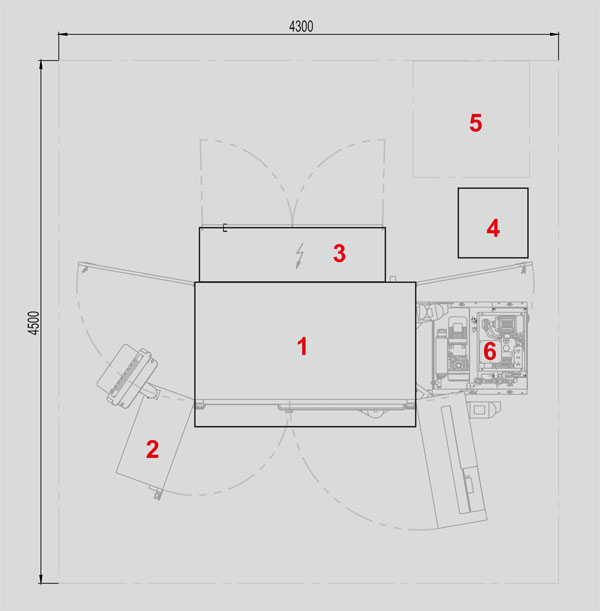 4300

4500

5

4

3

1

6

2